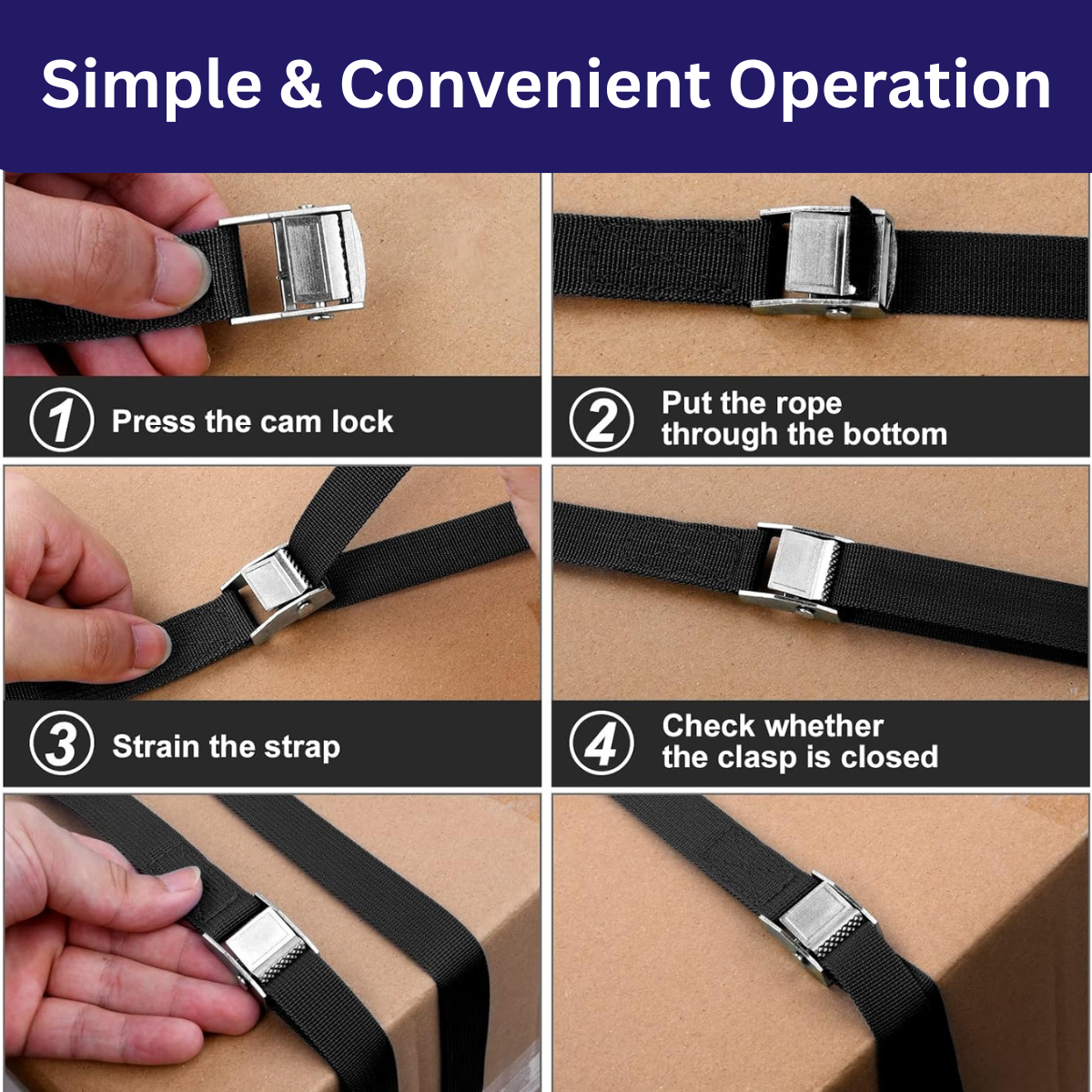 Simple & Convenient Operation

1 Press the cam lock

2 Put the rope through the bottom

3 Strain the strap

4 Check whether the clasp is closed