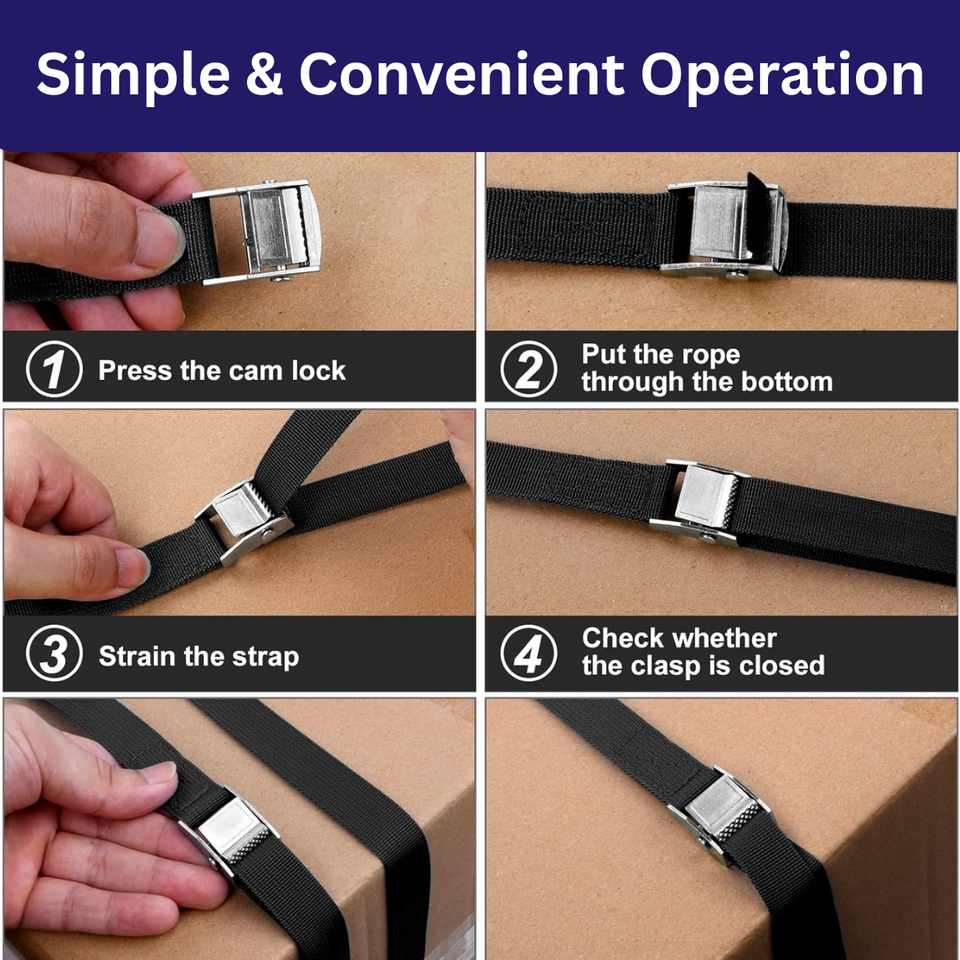 Simple & Convenient Operation

1 Press the cam lock

2 Put the rope through the bottom

3 Strain the strap

4 Check whether the clasp is closed