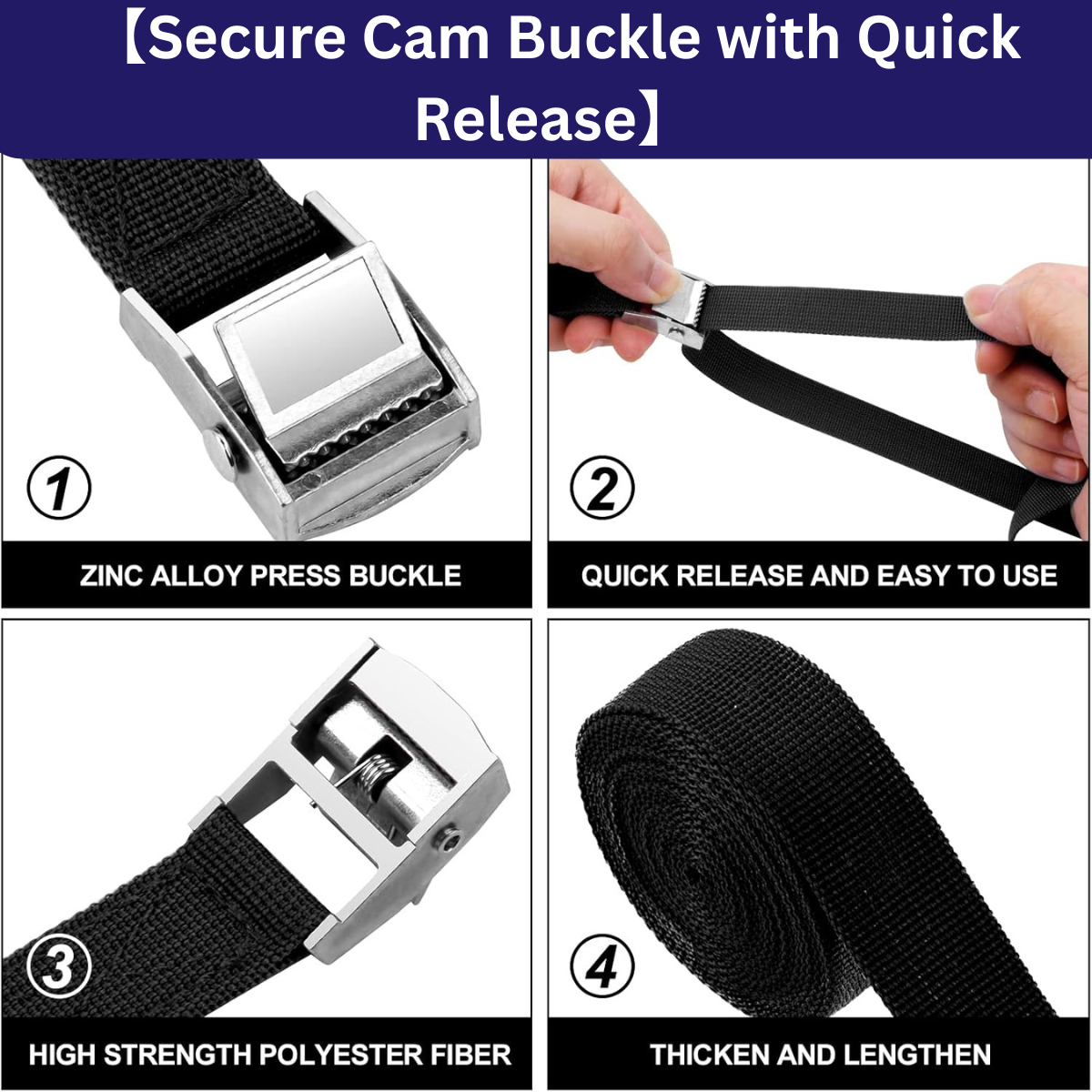 【Secure Cam Buckle with Quick Release】

①

ZINC ALLOY PRESS BUCKLE

②

QUICK RELEASE AND EASY TO USE

③

HIGH STRENGTH POLYESTER FIBER

④

THICKEN AND LENGTHEN